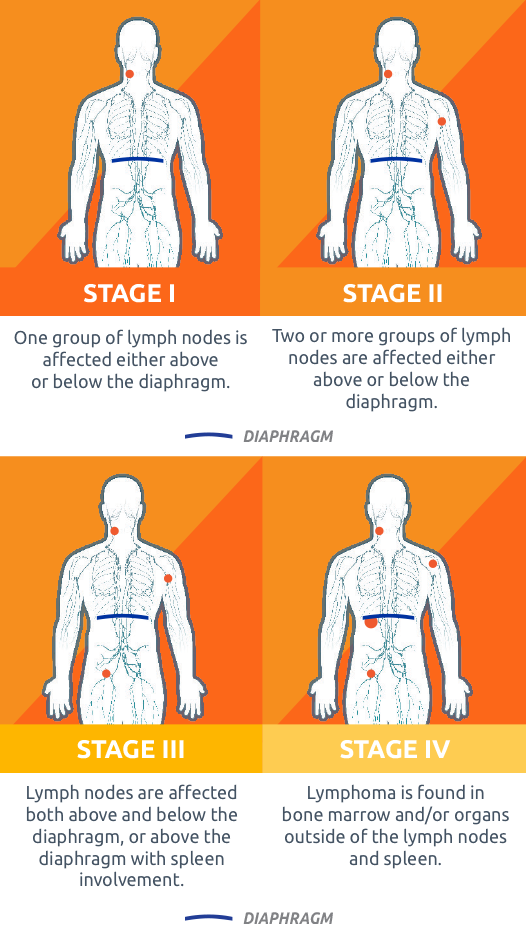 STAGE I

One group of lymph nodes is affected either above or below the diaphragm.

STAGE II

Two or more groups of lymph nodes are affected either above or below the diaphragm.

DIAPHRAGM

STAGE III

Lymph nodes are affected both above and below the diaphragm, or above the diaphragm with spleen involvement.

STAGE IV

Lymphoma is found in bone marrow and/or organs outside of the lymph nodes and spleen.

DIAPHRAGM